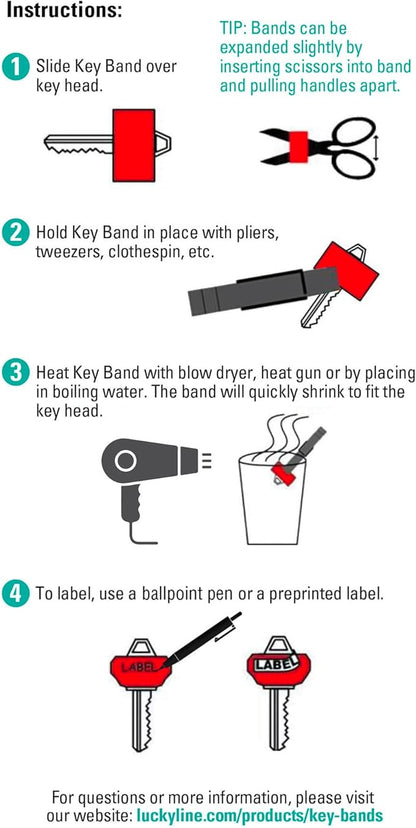 Instructions:

1 Slide Key Band over key head.

TIP: Bands can be expanded slightly by inserting scissors into band and pulling handles apart.

2 Hold Key Band in place with pliers, tweezers, clothespin, etc.

3 Heat Key Band with blow dryer, heat gun or by placing in boiling water. The band will quickly shrink to fit the key head.

4 To label, use a ballpoint pen or a preprinted label.

LABEL

LABEL

For questions or more information, please visit our website: luckyline.com/products/key-bands