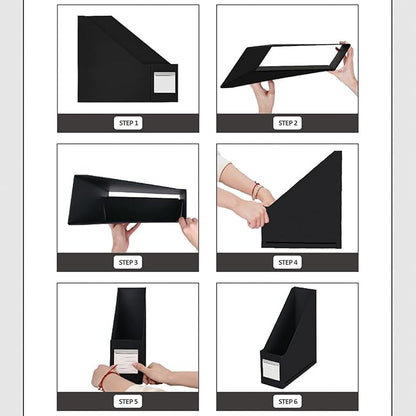 STEP 1

STEP 2

STEP 3

STEP 4

STEP 5

STEP 6