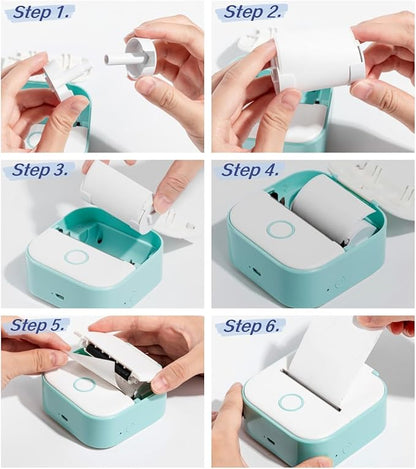 Step 1.

Step 2.

Step 3.

Step 4.

Step 5.

Step 6.