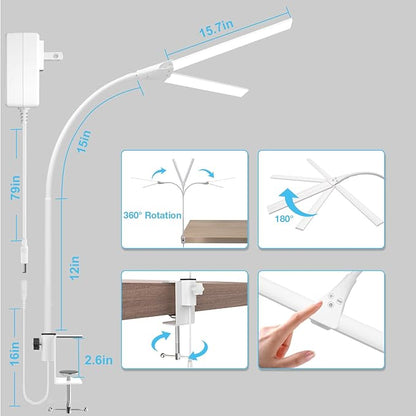 15.7in

15in

79in

12in

16in

2.6in

360° Rotation

180°