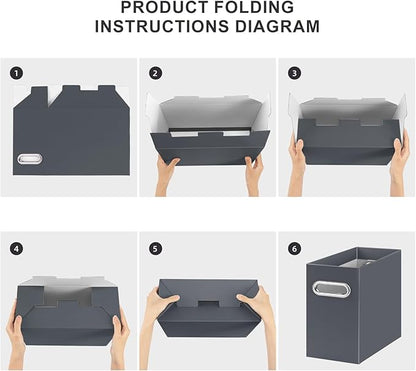 PRODUCT FOLDING INSTRUCTIONS DIAGRAM

1

2

3

4

5

6