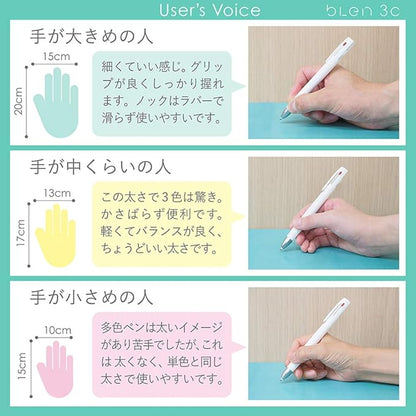 User's Voice

bLen 3c

手が大きめの人

15cm

20cm

細くていい感じ。グリップが良くしっかり握れます。ノックはラバーで滑らず使いやすいです。

手が中くらいの人

13cm

17cm

この太さで３色は驚き。かさばらず便利です。軽くてバランスが良く、ちょうどいい太さです。

手が小さめの人

10cm

15cm

多色ペンは太いイメージがあり苦手でしたが、これは太くなく、単色と同じ太さで使いやすいです。