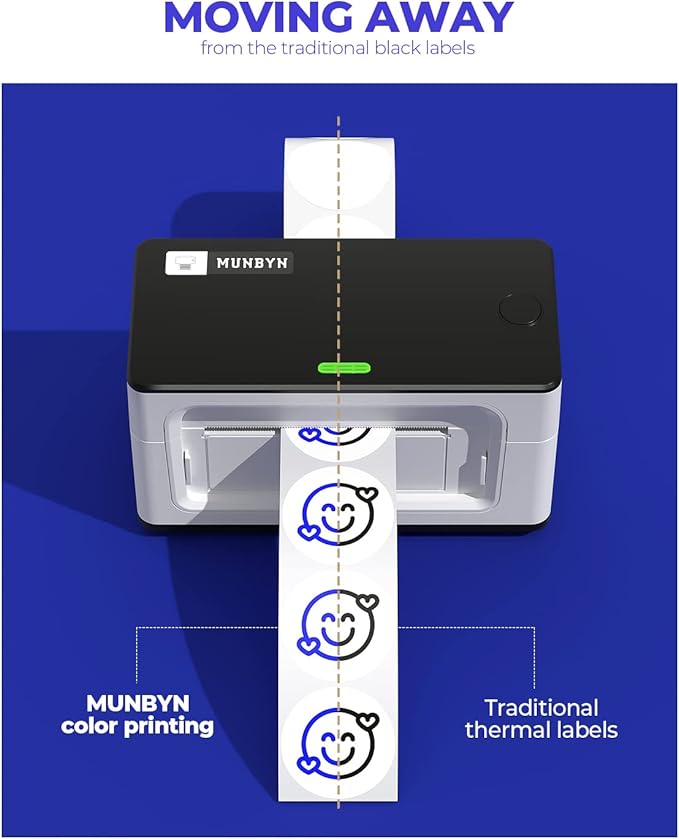 MOVING AWAY
from the traditional black labels

MUNBYN

MUNBYN
color printing

Traditional
thermal labels