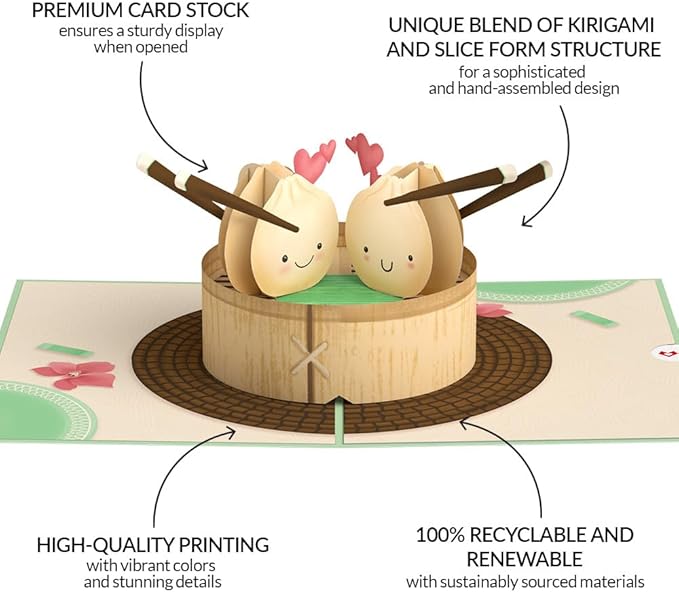 PREMIUM CARD STOCK
ensures a sturdy display when opened

UNIQUE BLEND OF KIRIGAMI AND SLICE FORM STRUCTURE
for a sophisticated and hand-assembled design

HIGH-QUALITY PRINTING
with vibrant colors and stunning details

100% RECYCLABLE AND RENEWABLE
with sustainably sourced materials