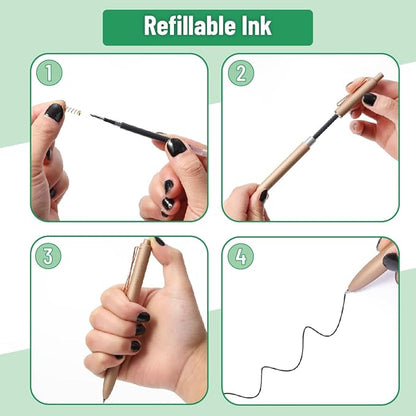 Refillable Ink

1

2

3

4