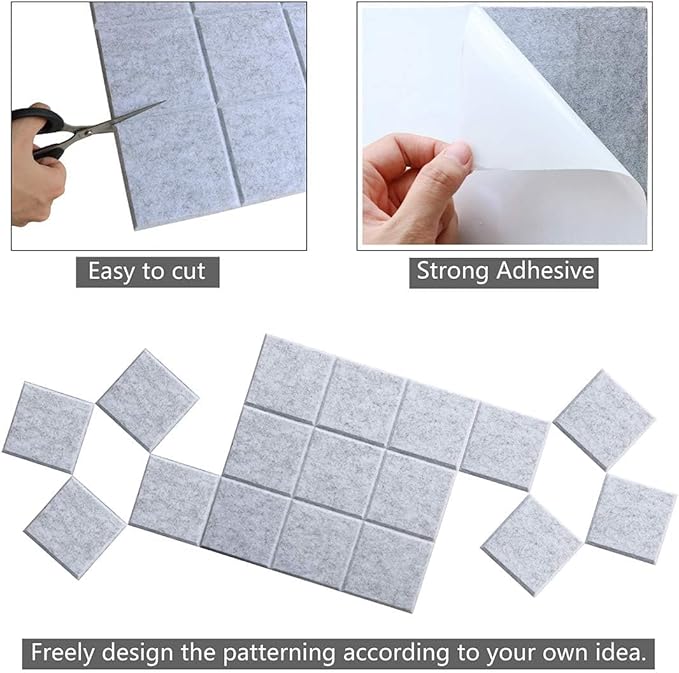 Easy to cut

Strong Adhesive

Freely design the patterning according to your own idea.