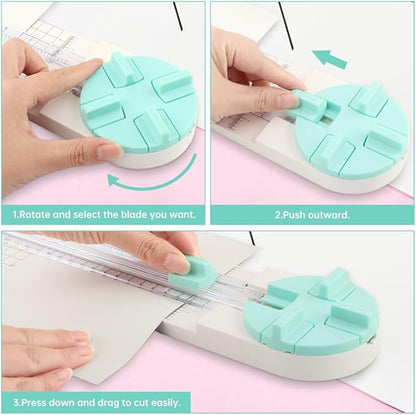 1.Rotate and select the blade you want.

2.Push outward.

3.Press down and drag to cut easily.