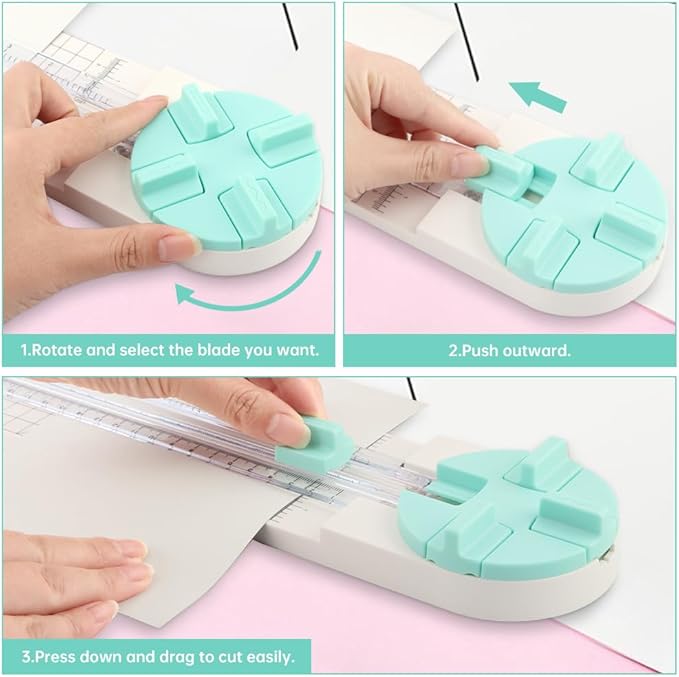 1.Rotate and select the blade you want.

2.Push outward.

3.Press down and drag to cut easily.