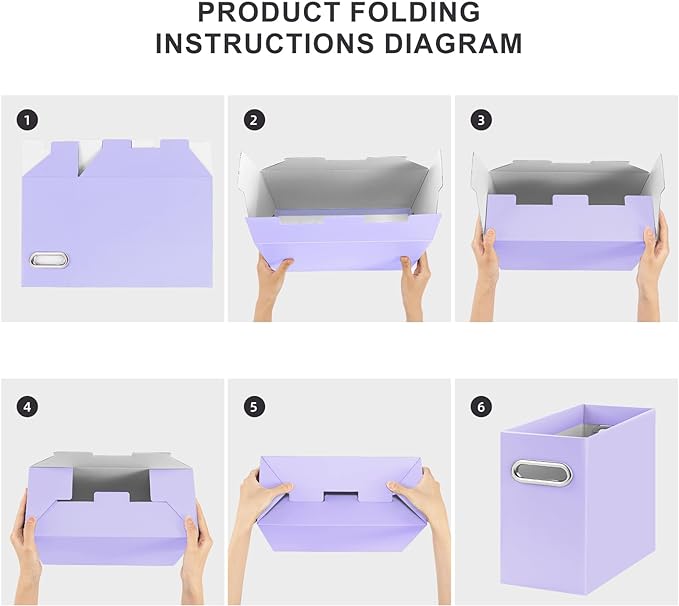 PRODUCT FOLDING
INSTRUCTIONS DIAGRAM

1

2

3

4

5

6