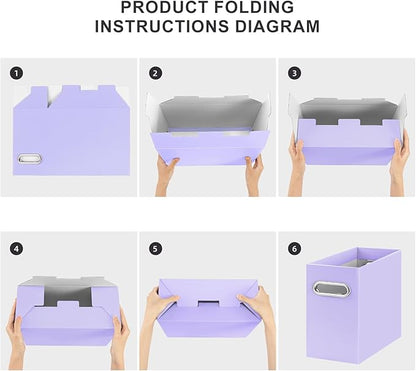 PRODUCT FOLDING INSTRUCTIONS DIAGRAM

1

2

3

4

5

6