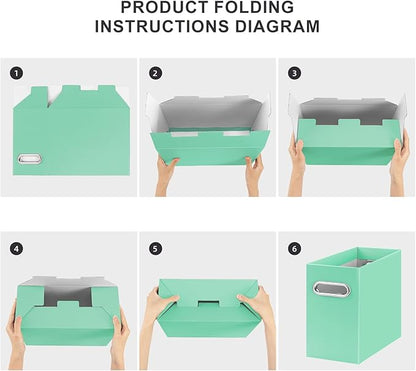 PRODUCT FOLDING
INSTRUCTIONS DIAGRAM

1

2

3

4

5

6