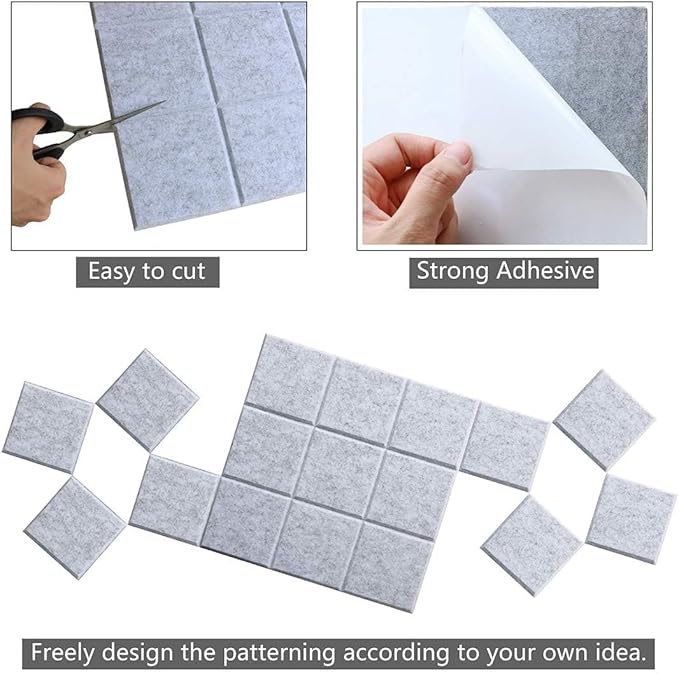 Easy to cut

Strong Adhesive

Freely design the patterning according to your own idea.