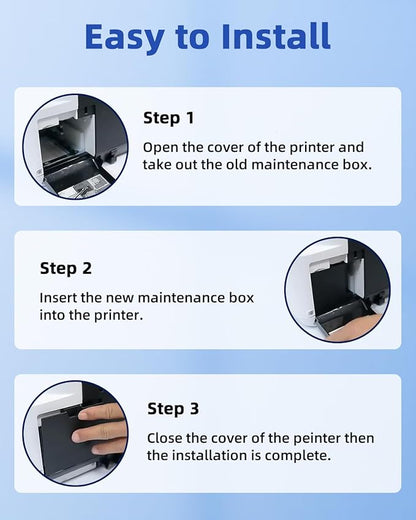 Easy to Install

Step 1

Open the cover of the printer and take out the old maintenance box.

Step 2

Insert the new maintenance box into the printer.

Step 3

Close the cover of the peinter then the installation is complete.