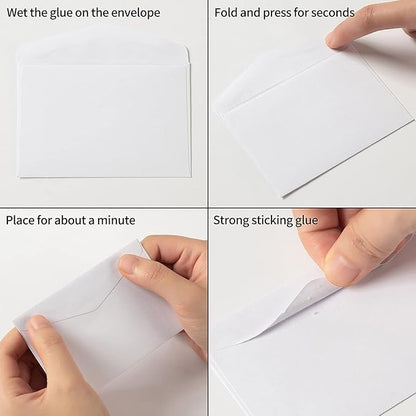 Wet the glue on the envelope

Fold and press for seconds

Place for about a minute

Strong sticking glue