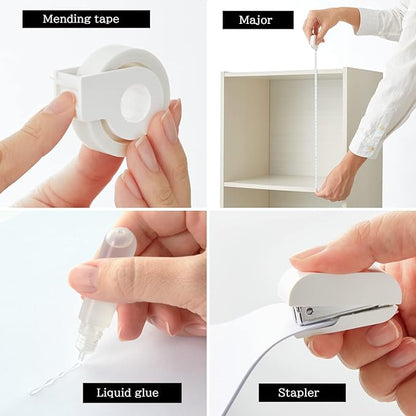 Mending tape

Major

Liquid glue

Stapler