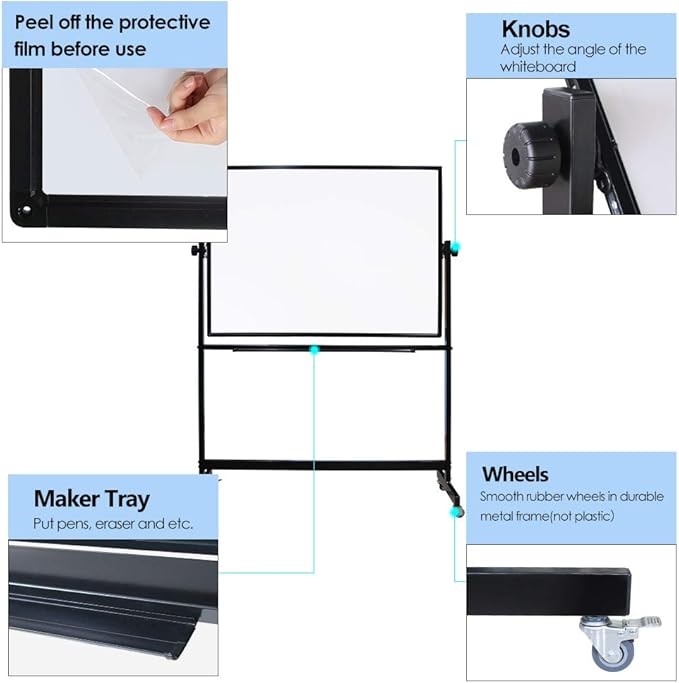 Peel off the protective film before use

Knobs
Adjust the angle of the whiteboard

Maker Tray
Put pens, eraser and etc.

Wheels
Smooth rubber wheels in durable metal frame(not plastic)