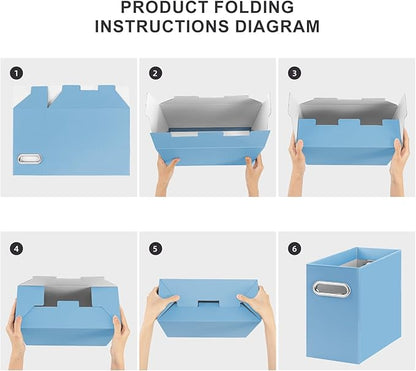 PRODUCT FOLDING
INSTRUCTIONS DIAGRAM

1

2

3

4

5

6