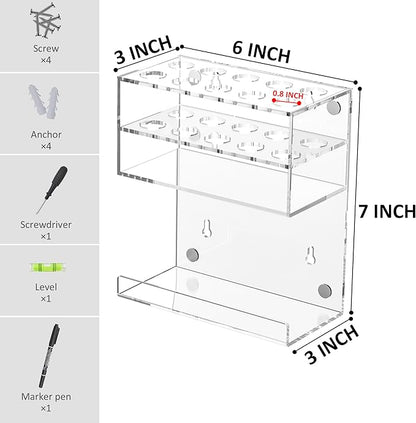 Screw
×4

Anchor
×4

Screwdriver
×1

Level
×1

Marker pen
×1

3 INCH

6 INCH

0.8 INCH

7 INCH

3 INCH