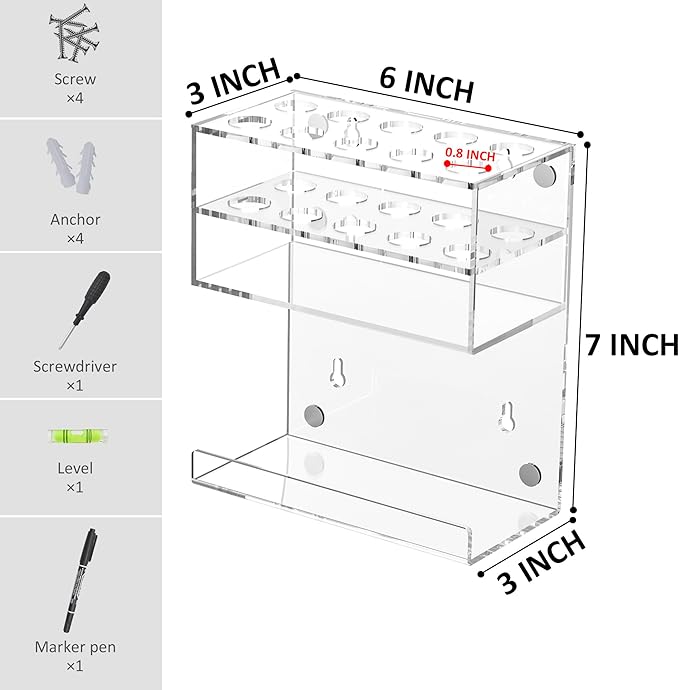 Screw
×4

Anchor
×4

Screwdriver
×1

Level
×1

Marker pen
×1

3 INCH

6 INCH

0.8 INCH

7 INCH

3 INCH