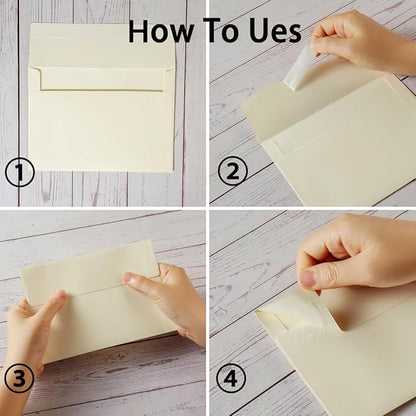 How To Ues

①

②

③

④