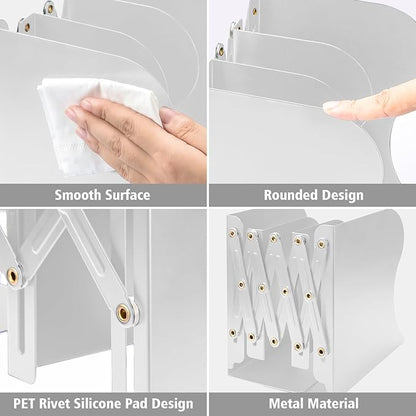 Smooth Surface

Rounded Design

PET Rivet Silicone Pad Design

Metal Material