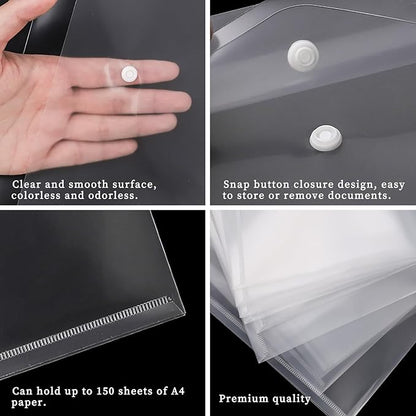 Clear and smooth surface, colorless and odorless.

Snap button closure design, easy to store or remove documents.

Can hold up to 150 sheets of A4 paper.

Premium quality