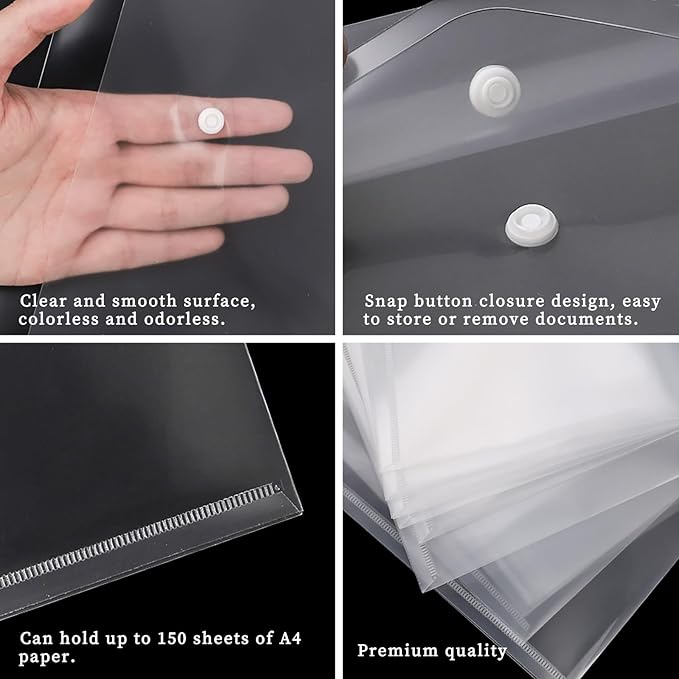 Clear and smooth surface, colorless and odorless.

Snap button closure design, easy to store or remove documents.

Can hold up to 150 sheets of A4 paper.

Premium quality