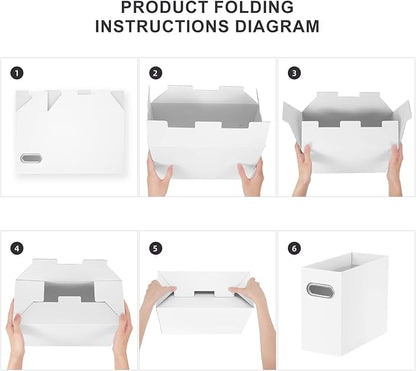 PRODUCT FOLDING
INSTRUCTIONS DIAGRAM

1

2

3

4

5

6