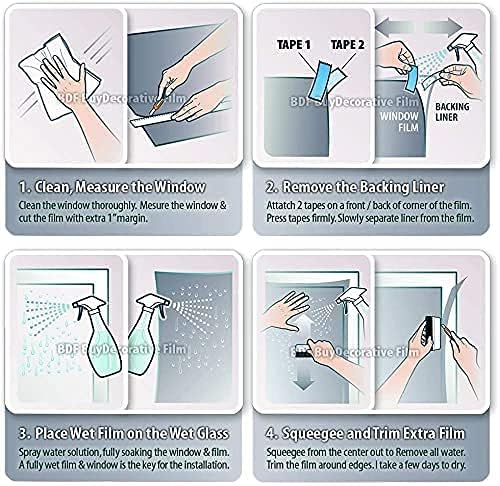 BDF BuyDecorative Film

1. Clean, Measure the Window
Clean the window thoroughly. Mesure the window & cut the film with extra 1"margin.

TAPE 1
TAPE 2
BDF BuyDecorative Film
WINDOW FILM
BACKING LINER

2. Remove the Backing Liner
Attatch 2 tapes on a front / back of corner of the film. Press tapes firmly. Slowly separate liner from the film.

BDF BuyDecorative Film

3. Place Wet Film on the Wet Glass
Spray water solution, fully soaking the window & film. A fully wet film & window is the key for the installation.

BDF BuyDecorative Film

4. Squeegee and Trim Extra Film
Squeegee from the center out to Remove all water. Trim the film around edges. I take a few days to dry.