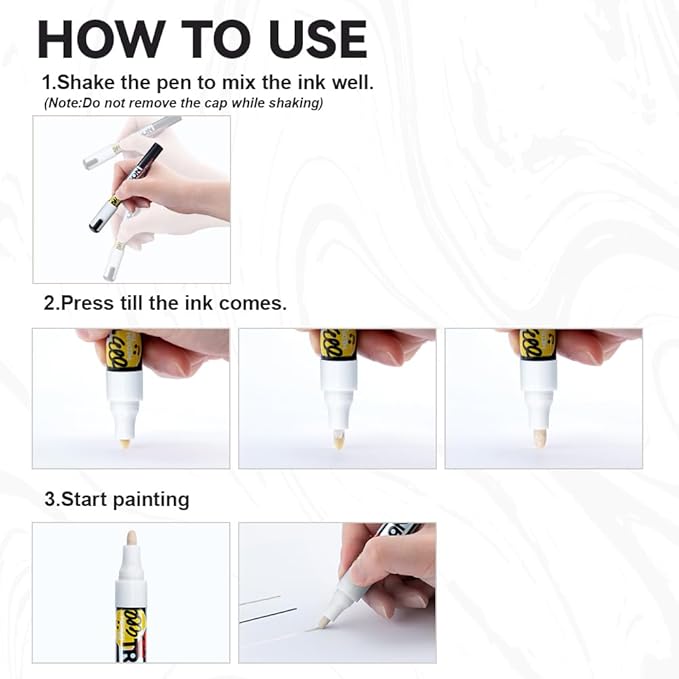 HOW TO USE

1.Shake the pen to mix the ink well.
(Note:Do not remove the cap while shaking)

2.Press till the ink comes.

3.Start painting