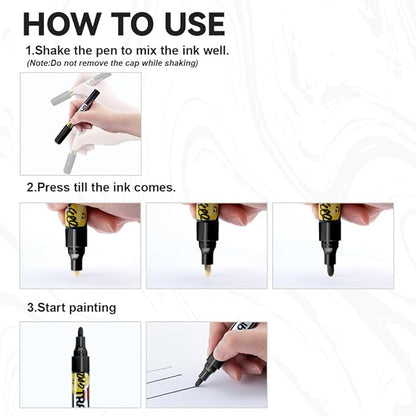 HOW TO USE

1.Shake the pen to mix the ink well.
(Note:Do not remove the cap while shaking)

2.Press till the ink comes.

3.Start painting