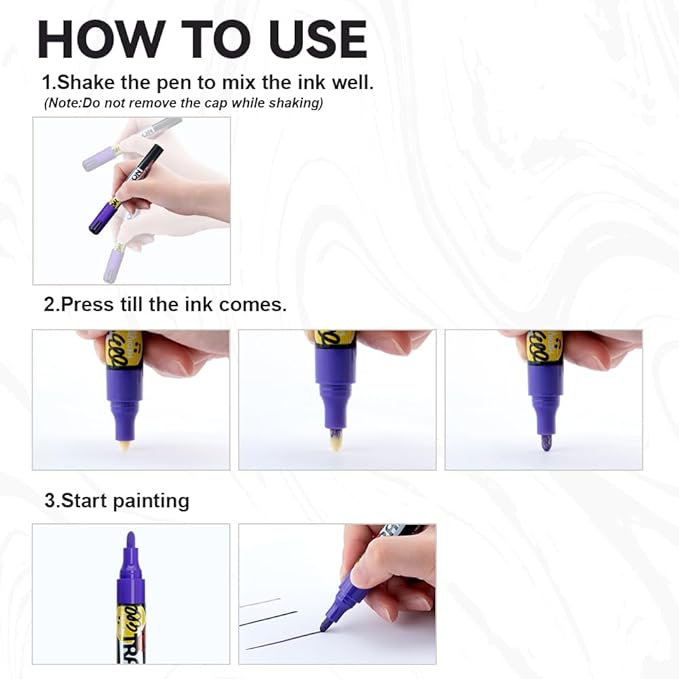 HOW TO USE

1.Shake the pen to mix the ink well.
(Note:Do not remove the cap while shaking)

2.Press till the ink comes.

3.Start painting