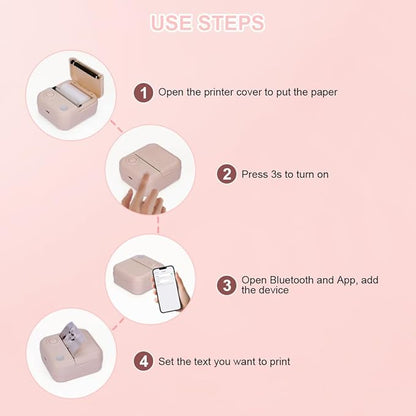 USE STEPS

1 Open the printer cover to put the paper

2 Press 3s to turn on

3 Open Bluetooth and App, add the device

4 Set the text you want to print