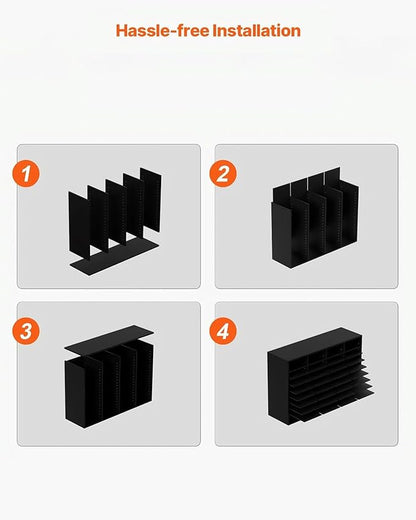 Hassle-free Installation

1

2

3

4