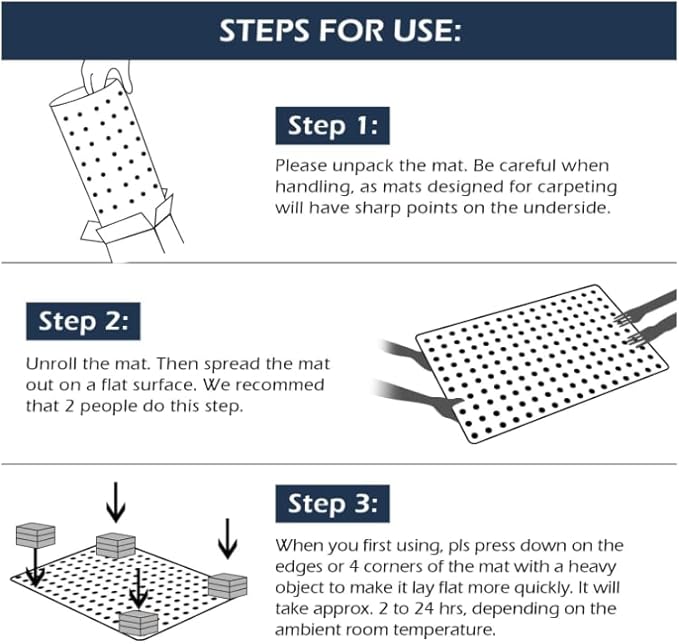 STEPS FOR USE:

Step 1:

Please unpack the mat. Be careful when handling, as mats designed for carpeting will have sharp points on the underside.

Step 2:

Unroll the mat. Then spread the mat out on a flat surface. We recommed that 2 people do this step.

Step 3:

When you first using, pls press down on the edges or 4 corners of the mat with a heavy object to make it lay flat more quickly. It will take approx. 2 to 24 hrs, depending on the ambient room temperature.