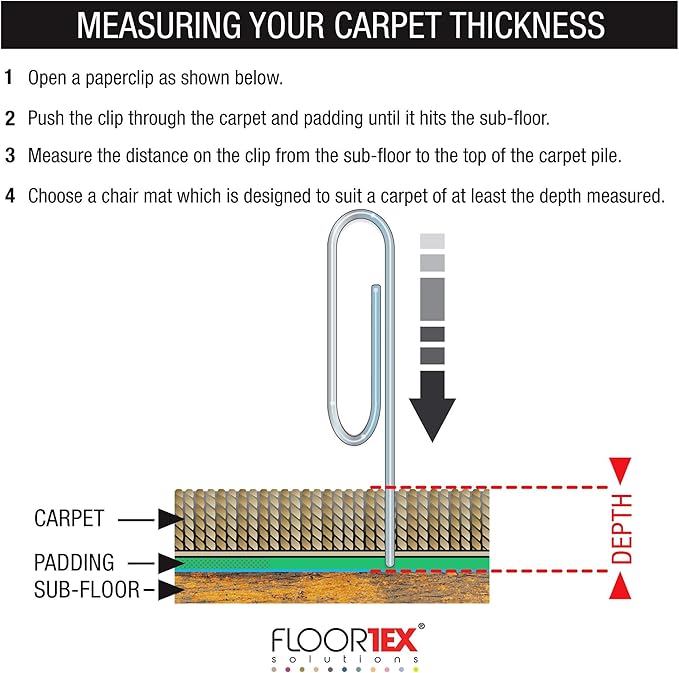 MEASURING YOUR CARPET THICKNESS

1 Open a paperclip as shown below.

2 Push the clip through the carpet and padding until it hits the sub-floor.

3 Measure the distance on the clip from the sub-floor to the top of the carpet pile.

4 Choose a chair mat which is designed to suit a carpet of at least the depth measured.

CARPET

PADDING

SUB-FLOOR

DEPTH

FLOORTEX®
solutions