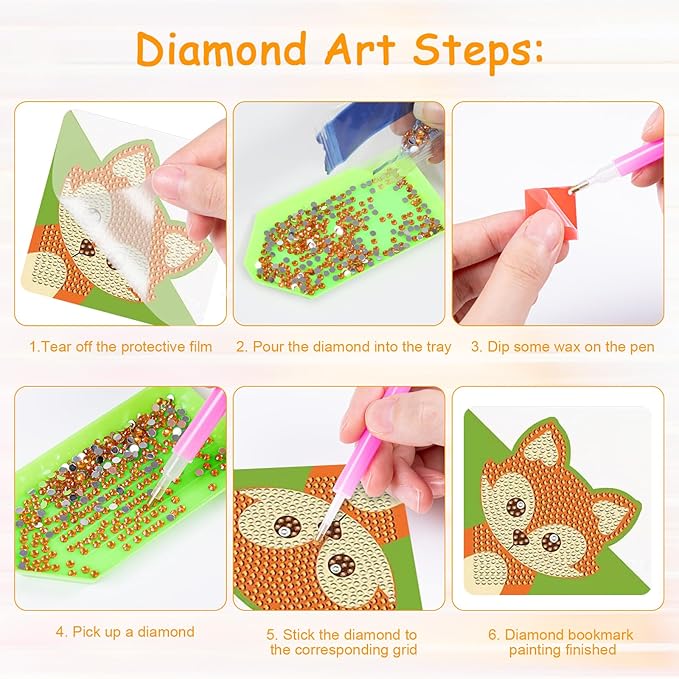 Diamond Art Steps:

1.Tear off the protective film

2. Pour the diamond into the tray

3. Dip some wax on the pen

4. Pick up a diamond

5. Stick the diamond to the corresponding grid

6. Diamond bookmark painting finished