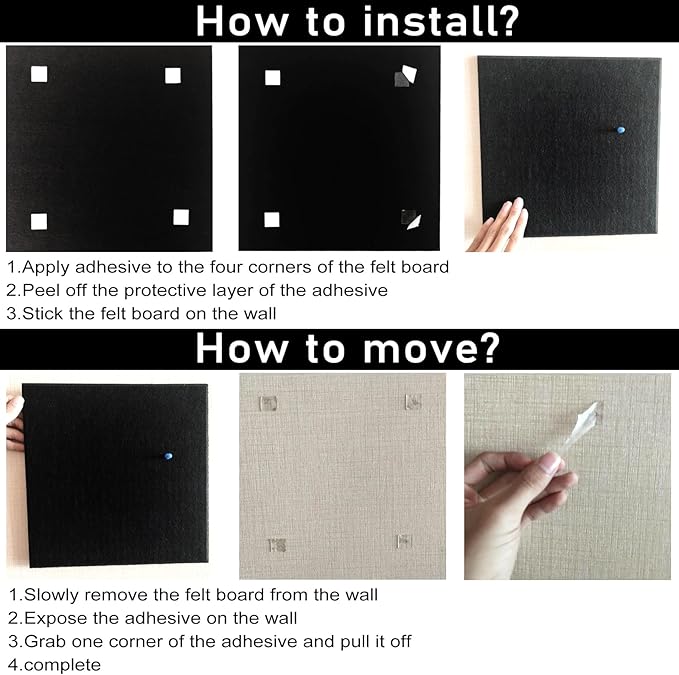 How to install?

1.Apply adhesive to the four corners of the felt board
2.Peel off the protective layer of the adhesive
3.Stick the felt board on the wall

How to move?

1.Slowly remove the felt board from the wall
2.Expose the adhesive on the wall
3.Grab one corner of the adhesive and pull it off
4.complete