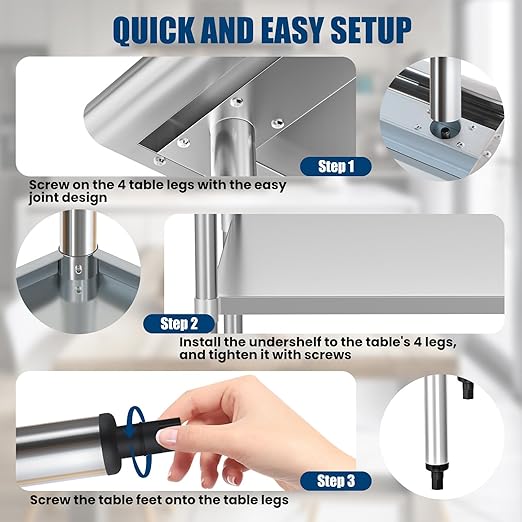 QUICK AND EASY SETUP

Step 1

Screw on the 4 table legs with the easy joint design

Step 2

Install the undershelf to the table's 4 legs, and tighten it with screws

Step 3

Screw the table feet onto the table legs