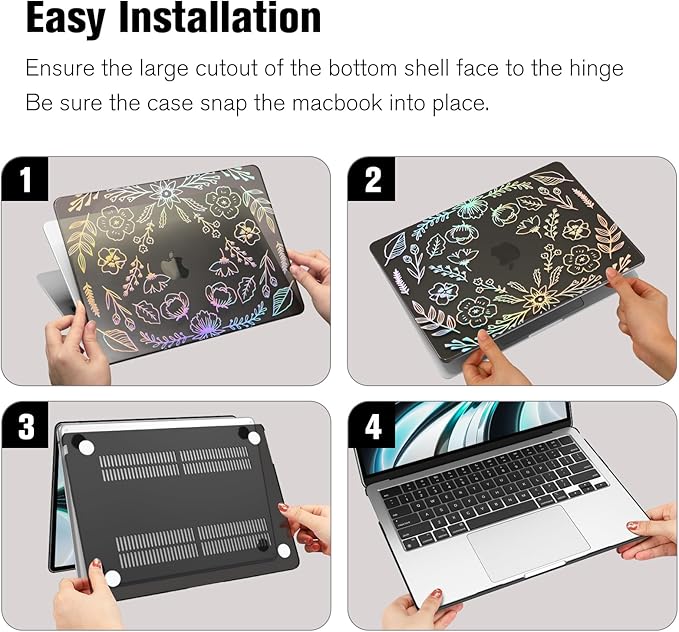 Easy Installation

Ensure the large cutout of the bottom shell face to the hinge
Be sure the case snap the macbook into place.

1

2

3

4