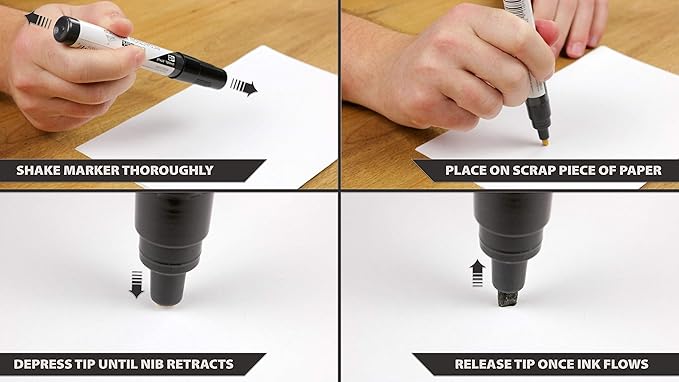 SHAKE MARKER THOROUGHLY

PLACE ON SCRAP PIECE OF PAPER

DEPRESS TIP UNTIL NIB RETRACTS

RELEASE TIP ONCE INK FLOWS