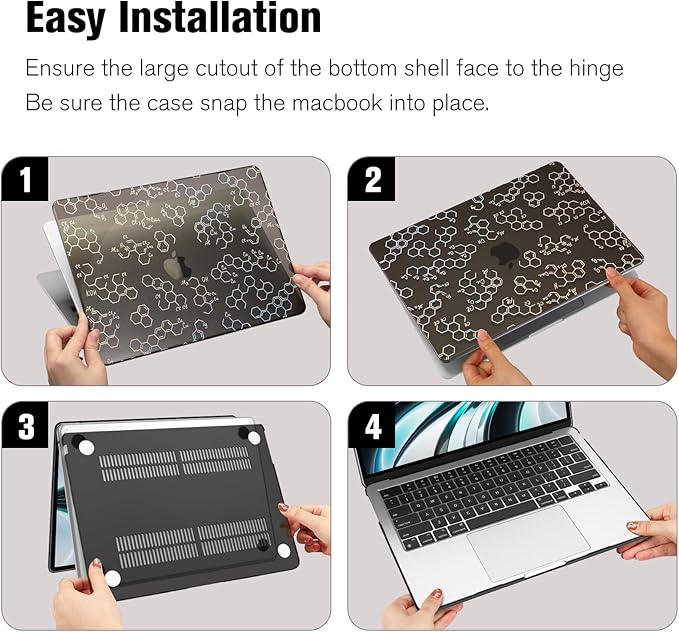 Easy Installation

Ensure the large cutout of the bottom shell face to the hinge
Be sure the case snap the macbook into place.

1

2

3

4