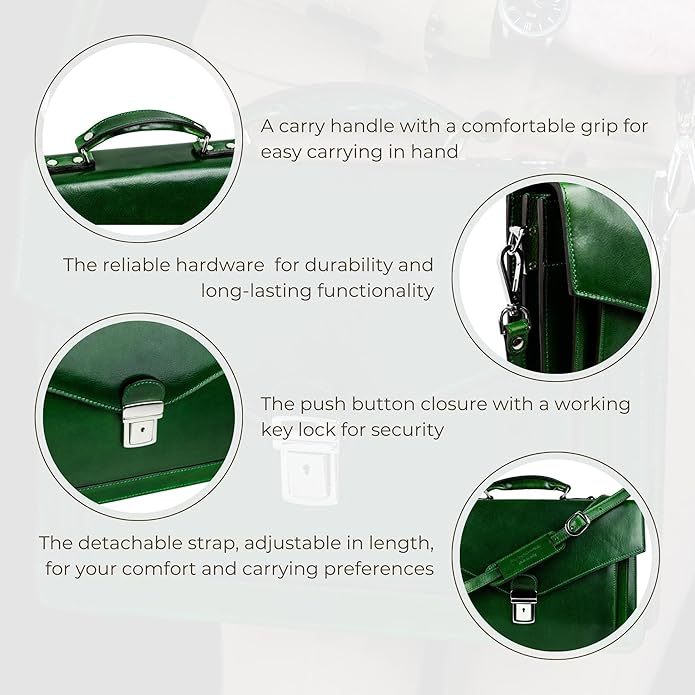 A carry handle with a comfortable grip for easy carrying in hand

The reliable hardware  for durability and long-lasting functionality

The push button closure with a working key lock for security

The detachable strap, adjustable in length, for your comfort and carrying preferences