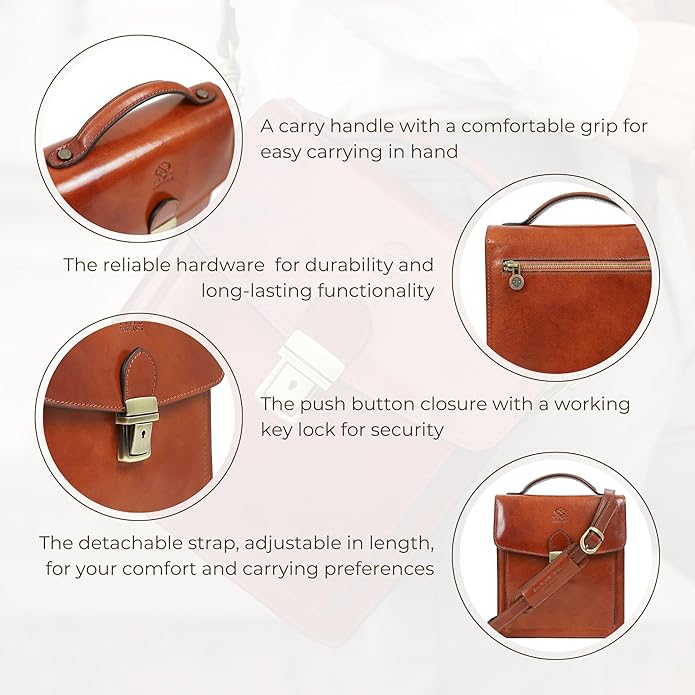 A carry handle with a comfortable grip for easy carrying in hand

The reliable hardware  for durability and long-lasting functionality

The push button closure with a working key lock for security

The detachable strap, adjustable in length, for your comfort and carrying preferences