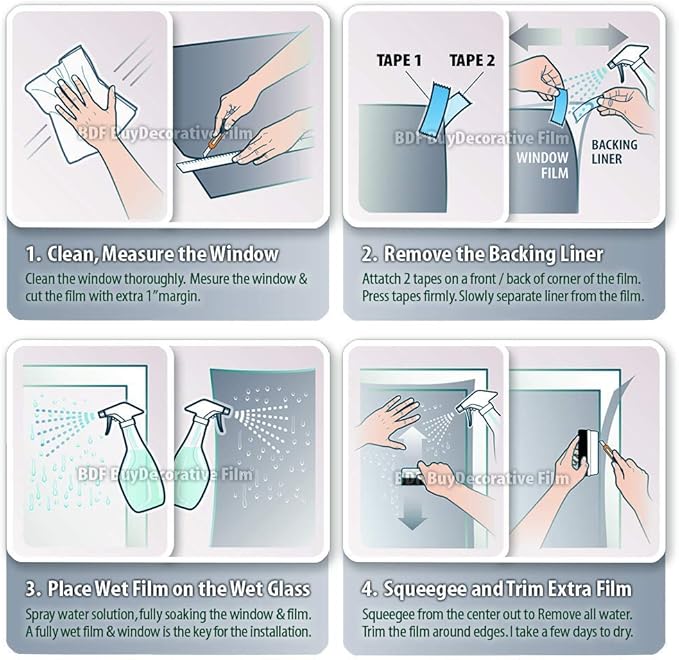 BDF BuyDecorative Film

1. Clean, Measure the Window
Clean the window thoroughly. Mesure the window & cut the film with extra 1"margin.

TAPE 1 TAPE 2

BDF BuyDecorative Film

WINDOW FILM

BACKING LINER

2. Remove the Backing Liner
Attatch 2 tapes on a front / back of corner of the film. Press tapes firmly. Slowly separate liner from the film.

BDF BuyDecorative Film

3. Place Wet Film on the Wet Glass
Spray water solution, fully soaking the window & film. A fully wet film & window is the key for the installation.

BDF BuyDecorative Film

4. Squeegee and Trim Extra Film
Squeegee from the center out to Remove all water. Trim the film around edges. I take a few days to dry.