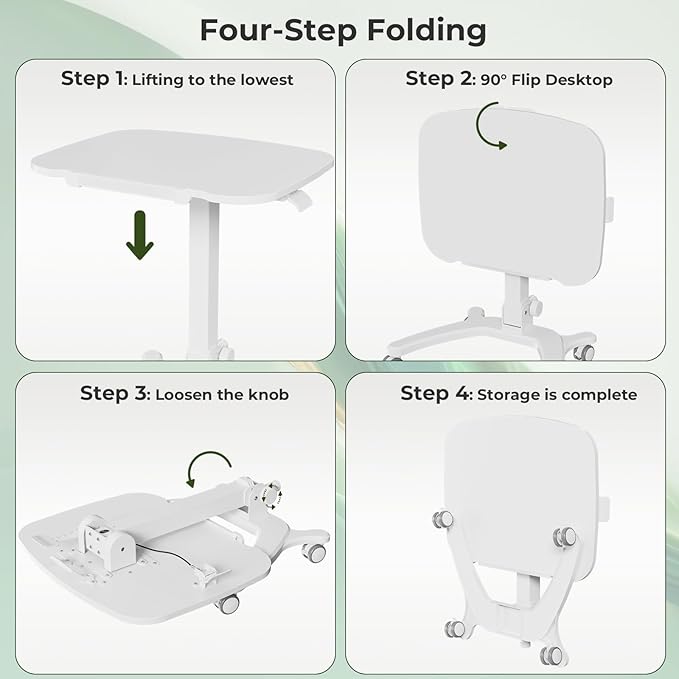 Four-Step Folding

Step 1: Lifting to the lowest

Step 2: 90° Flip Desktop

Step 3: Loosen the knob

Step 4: Storage is complete