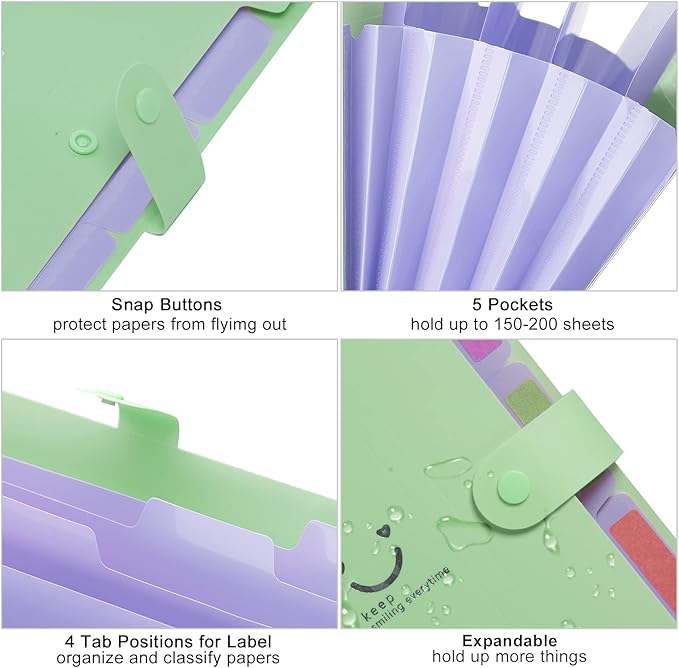 Snap Buttons
protect papers from flyimg out

5 Pockets
hold up to 150-200 sheets

4 Tab Positions for Label
organize and classify papers

keep
smiling everytime

Expandable
hold up more things